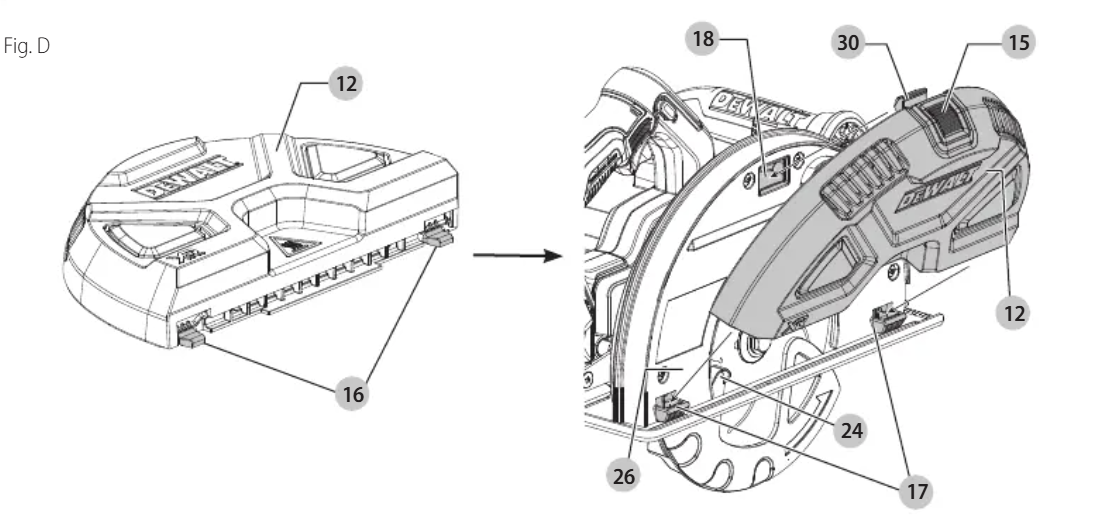 Fig. D

12

DEWALT

16

18

30

15

DEWALT

DEWALT

12

24

26

17